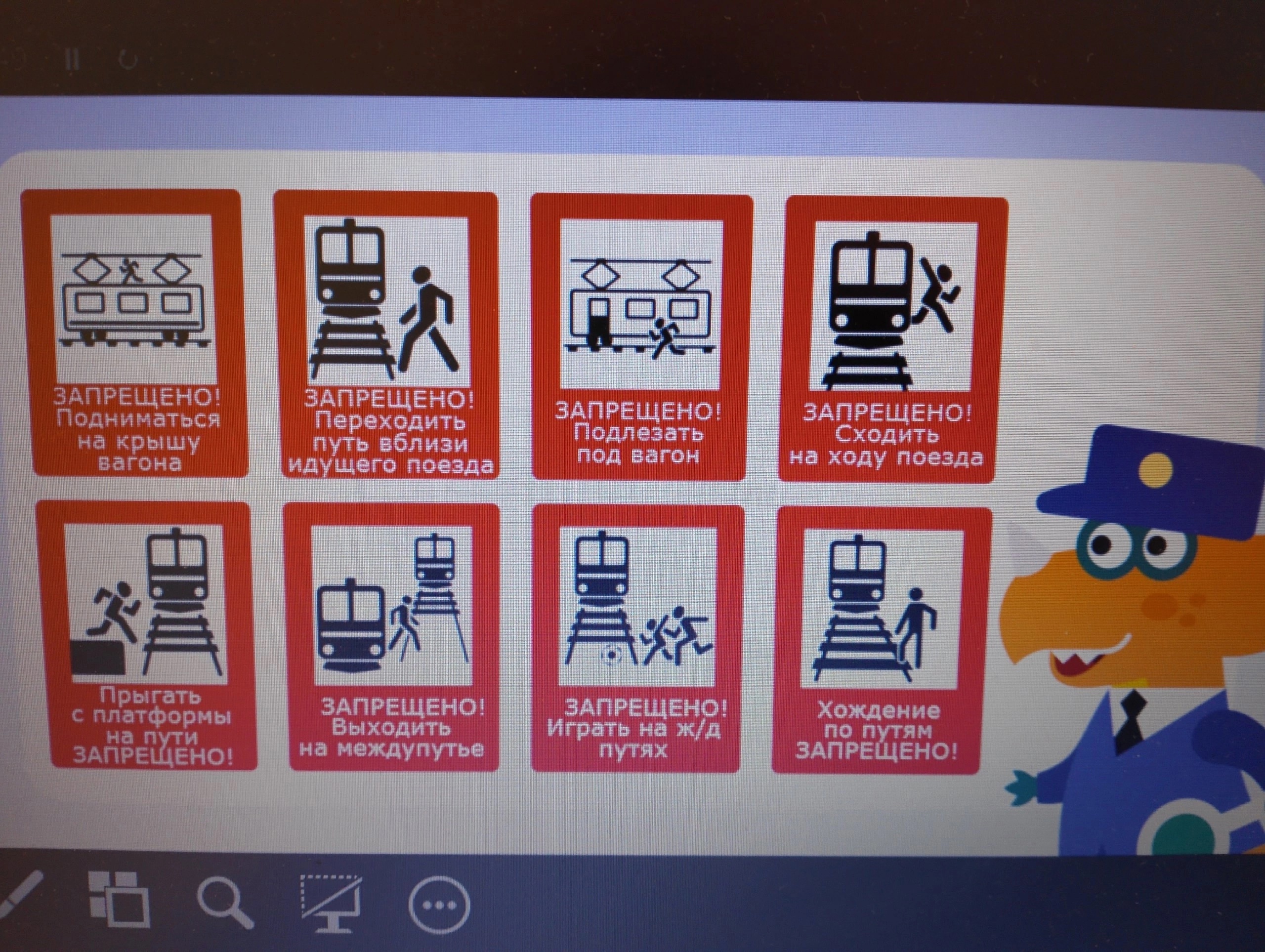 ЗАПРЕЩЕНО! Подниматься на крышу вагона

ЗАПРЕЩЕНО! Переходить путь вблизи идущего поезда

ЗАПРЕЩЕНО! Подлезать под вагон

ЗАПРЕЩЕНО! Сходить на ходу поезда

Прыгать с платформы на пути ЗАПРЕЩЕНО!

ЗАПРЕЩЕНО! Выходить на междупутье

ЗАПРЕЩЕНО! Играть на ж/д путях

Хождение по путям ЗАПРЕЩЕНО!